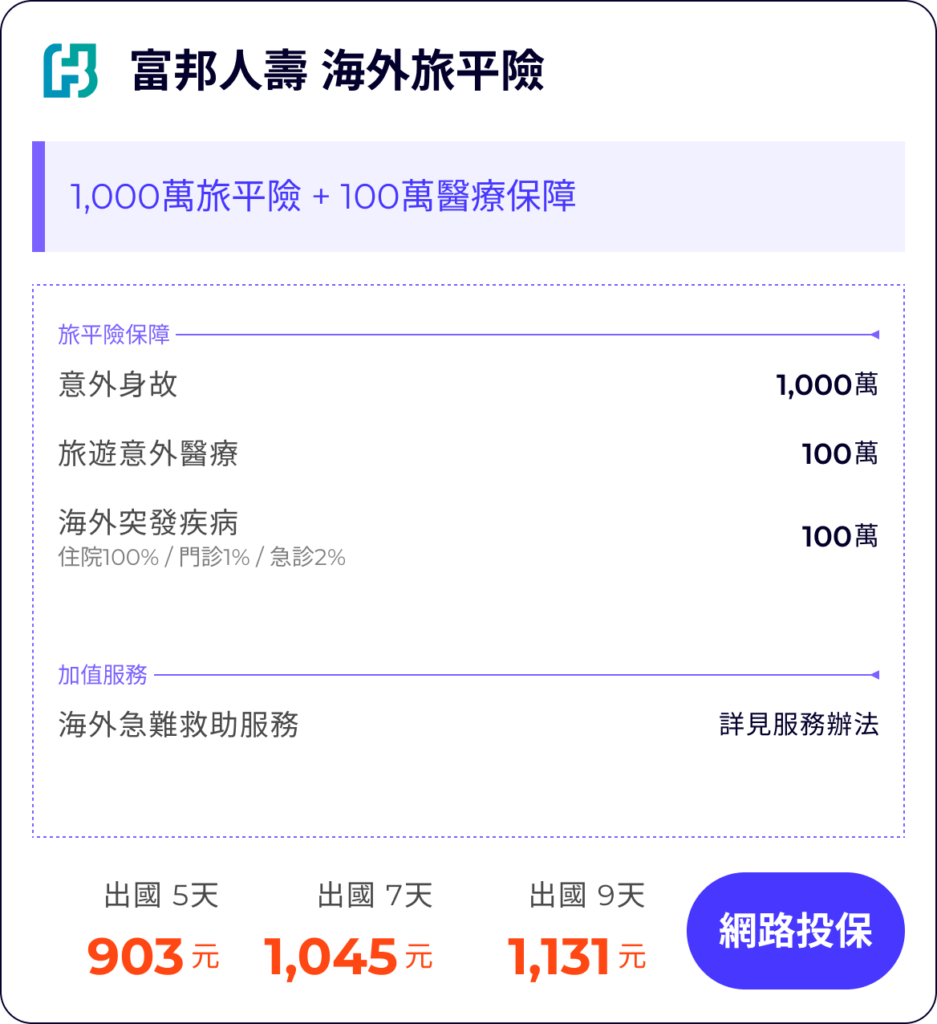 富邦人壽 海外旅平險

1,000萬旅平險 + 100萬醫療保障

旅平險保障

意外身故 1,000萬

旅遊意外醫療 100萬

海外突發疾病 100萬
住院100% / 門診1% / 急診2%

加值服務

海外急難救助服務 詳見服務辦法

出國 5天
903元

出國 7天
1,045元

出國 9天
1,131元

網路投保