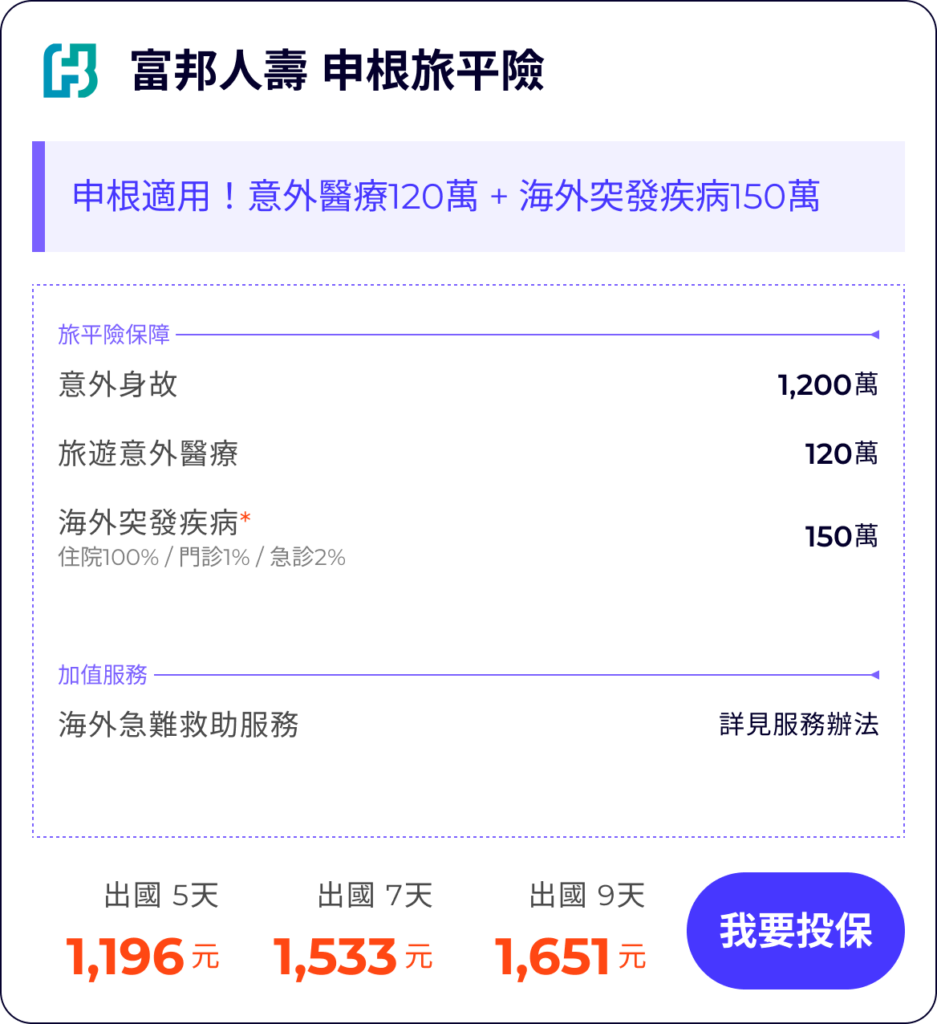 富邦人壽 申根旅平險

申根適用！意外醫療120萬 + 海外突發疾病150萬

旅平險保障

意外身故 1,200萬

旅遊意外醫療 120萬

海外突發疾病* 150萬
住院100% / 門診1% / 急診2%

加值服務

海外急難救助服務 詳見服務辦法

出國 5天
1,196元

出國 7天
1,533元

出國 9天
1,651元

我要投保